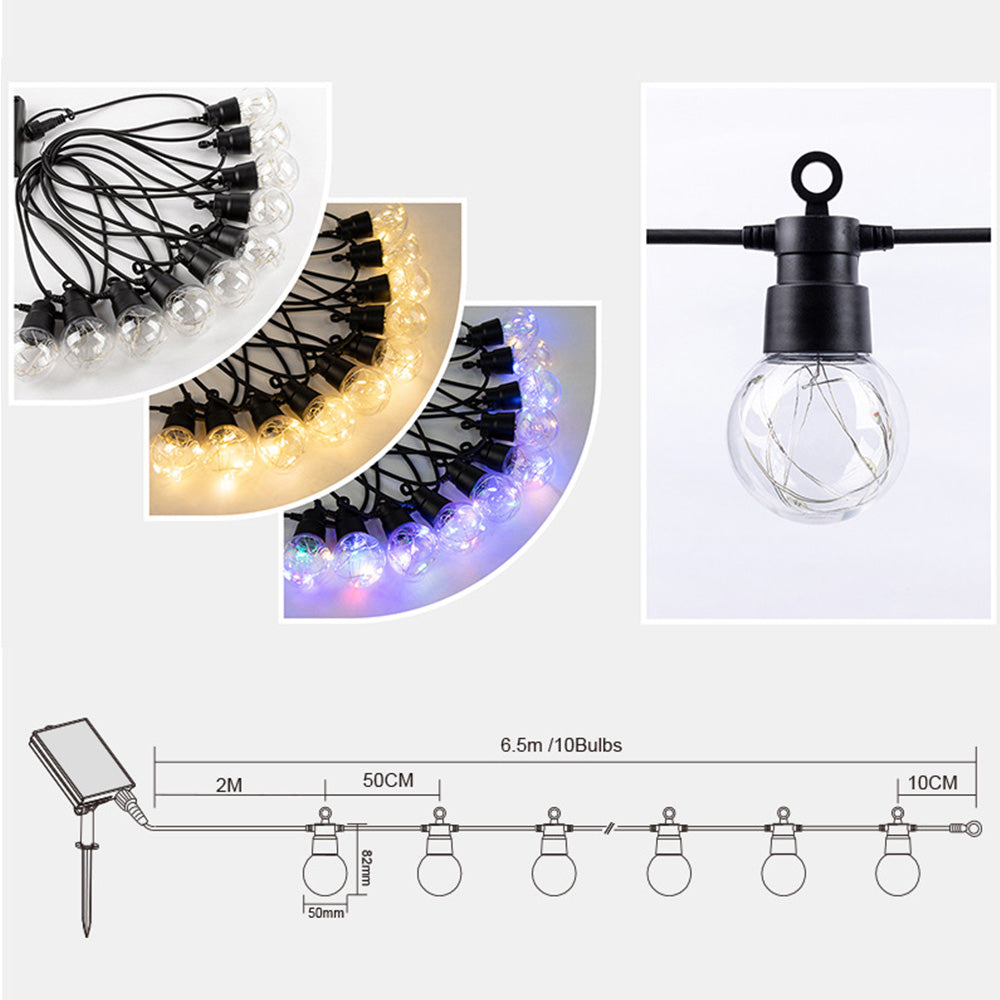 6.5m /10Bulbs

2M

50CM

10CM

82mm

50mm