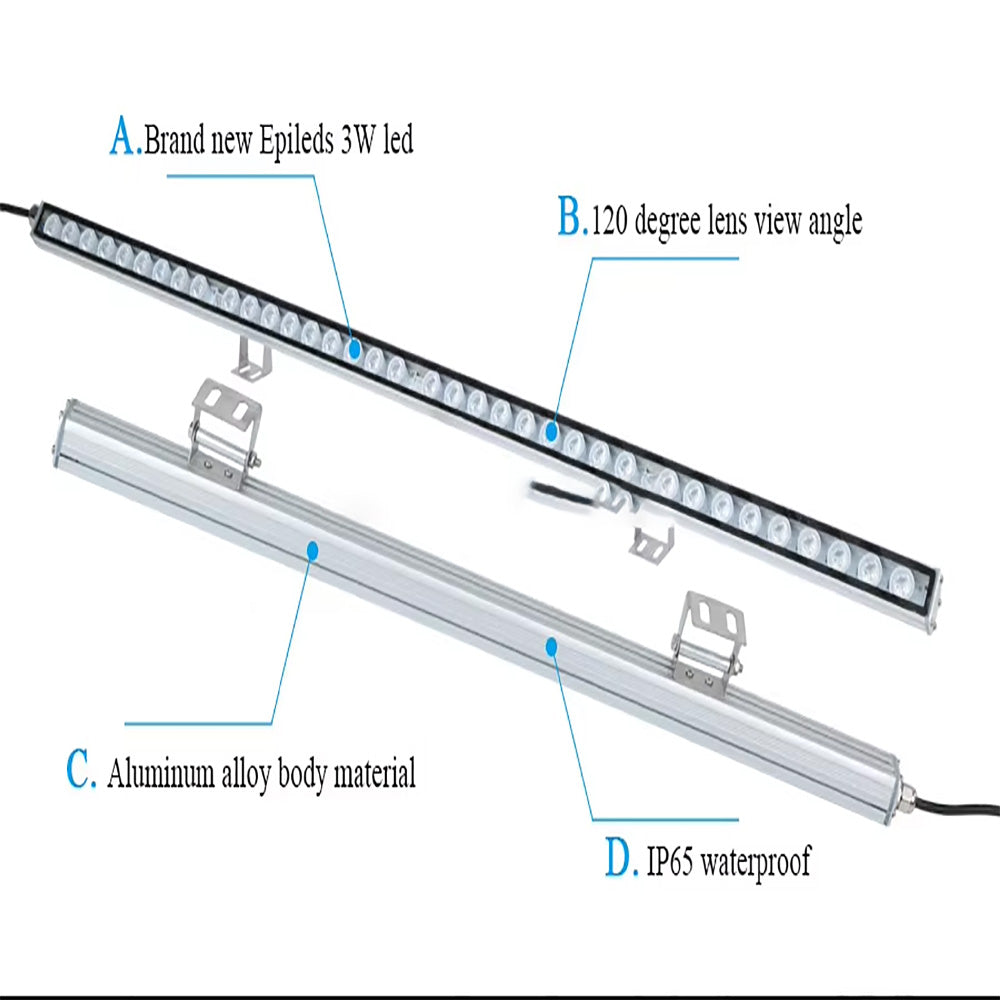 A.Brand new Epileds 3W led

B.120 degree lens view angle

C. Aluminum alloy body material

D. IP65 waterproof