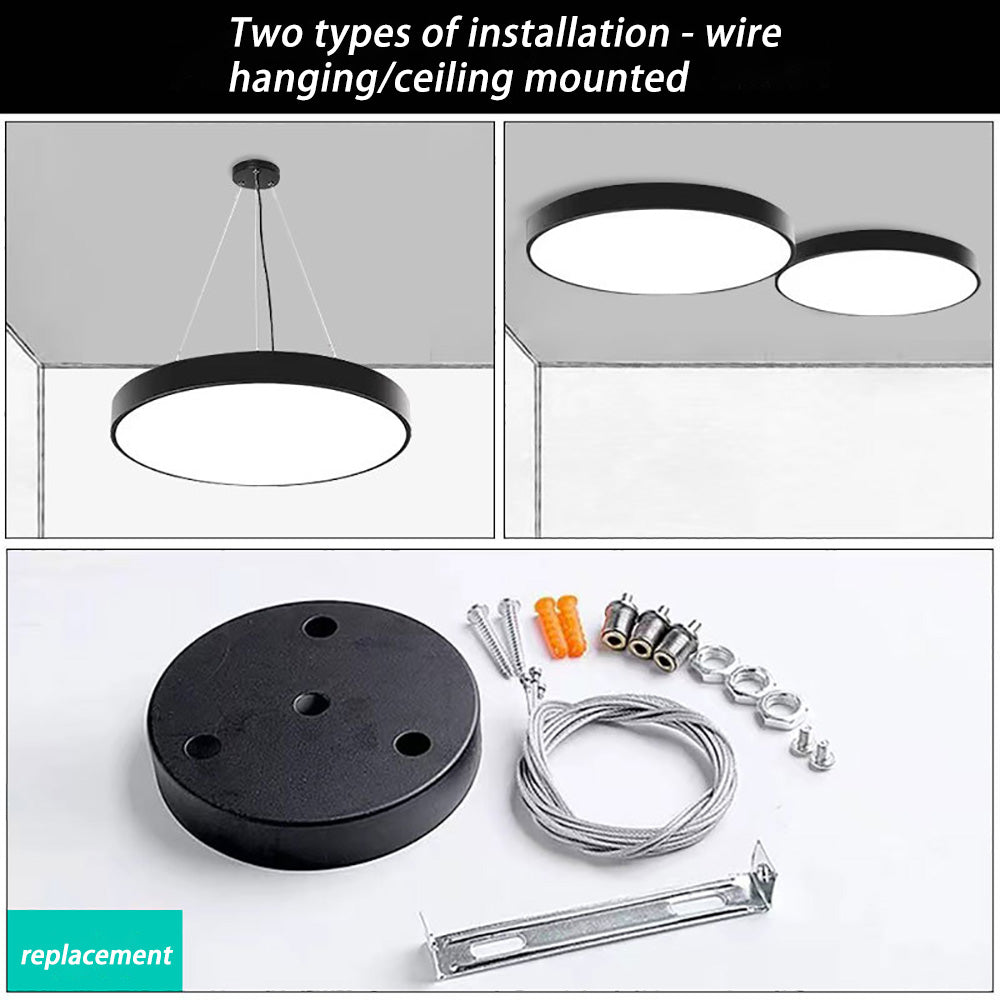 Two types of installation - wire hanging/ceiling mounted

replacement